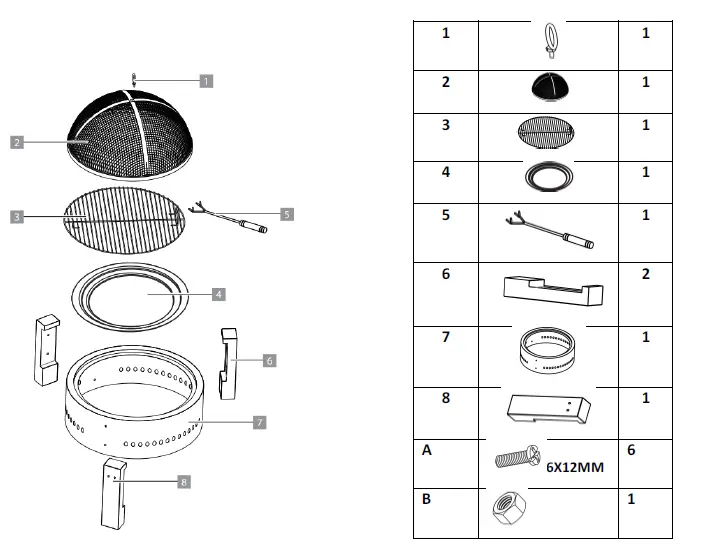 1
2
3
5
4
6
7
8

| 1 | | 1 |
|---|---|---|
| 2 | | 1 |
| 3 | | 1 |
| 4 | | 1 |
| 5 | | 1 |
| 6 | | 2 |
| 7 | | 1 |
| 8 | | 1 |
| A | 6X12MM | 6 |
| B | | 1 |