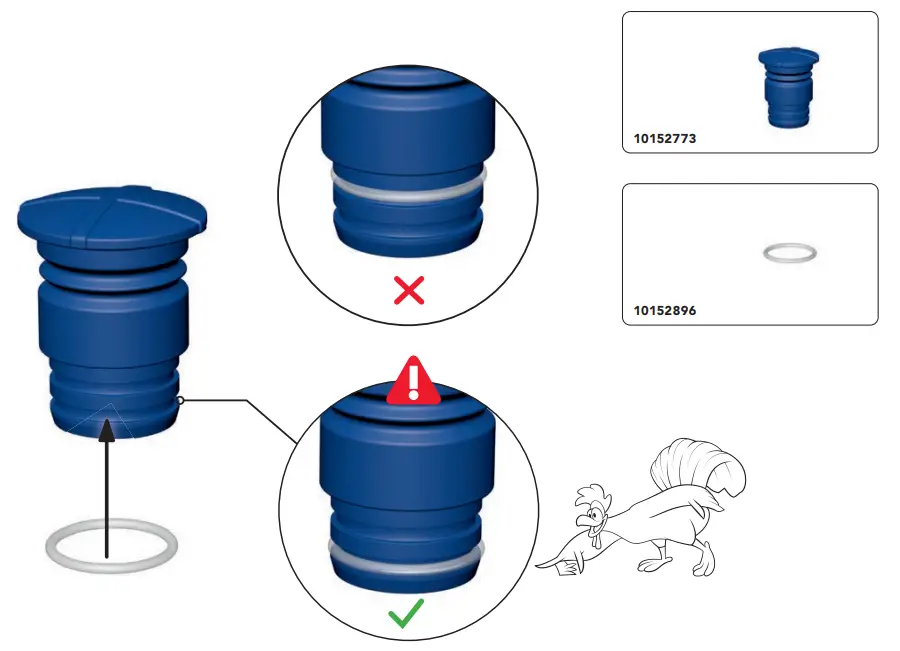 10152773

10152896