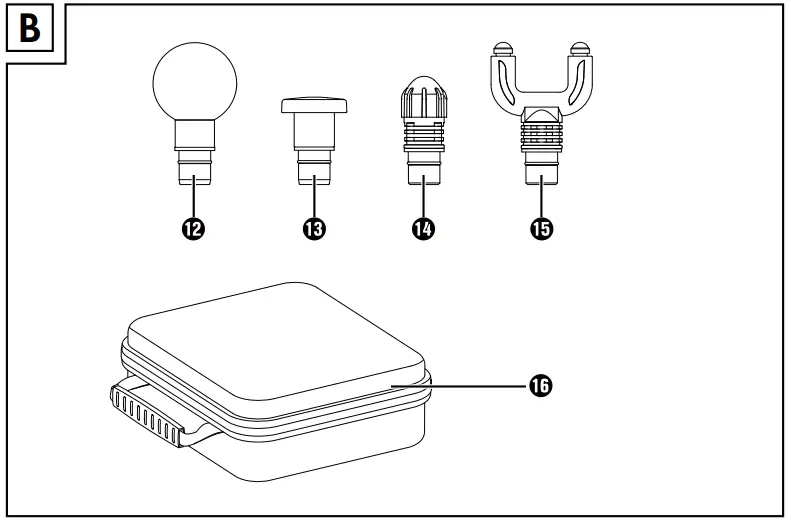 B

12

13

14

15

16