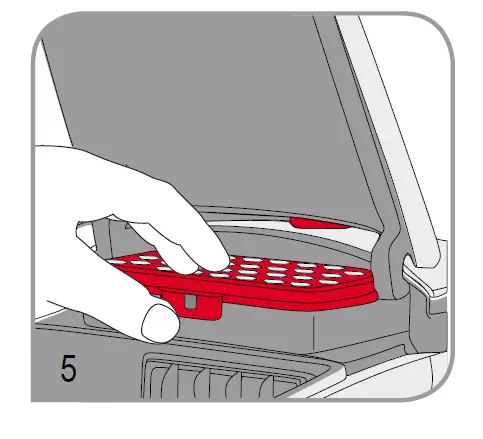 5