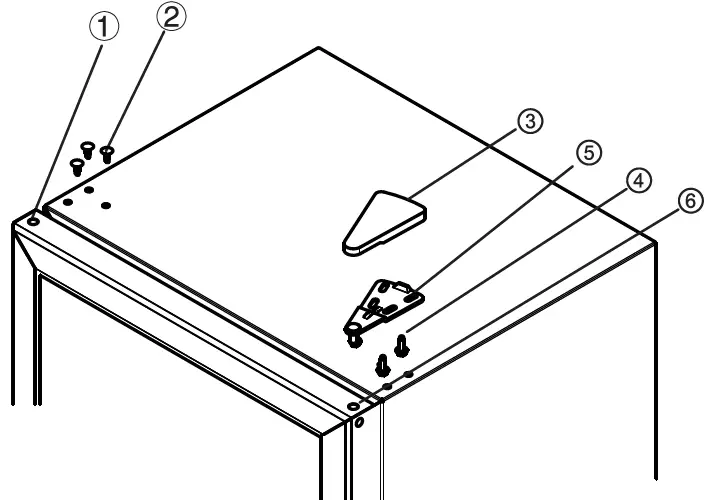 ①
②
③
⑤
④
⑥