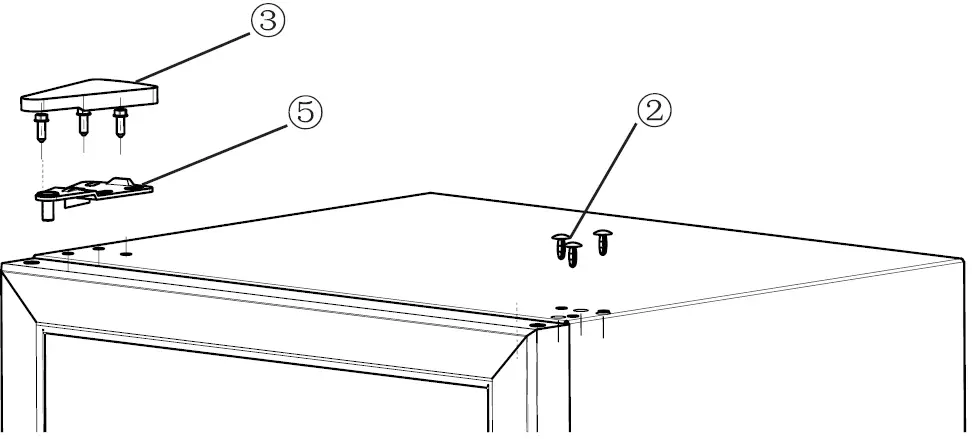 ③
⑤
②