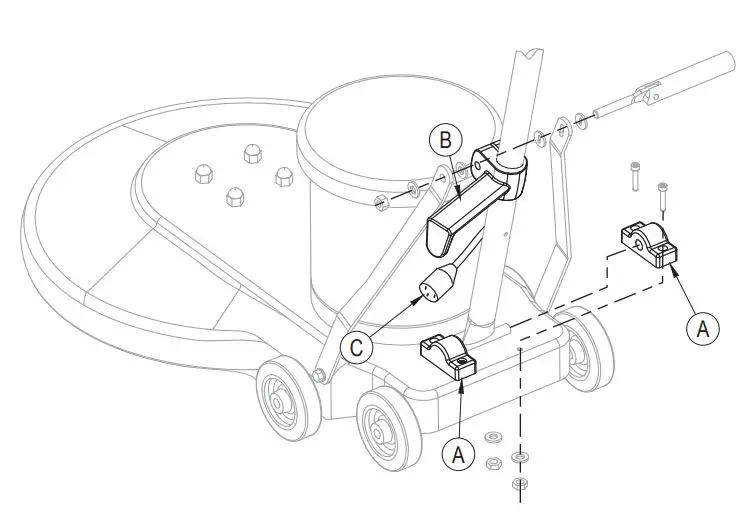 B
A
C
A