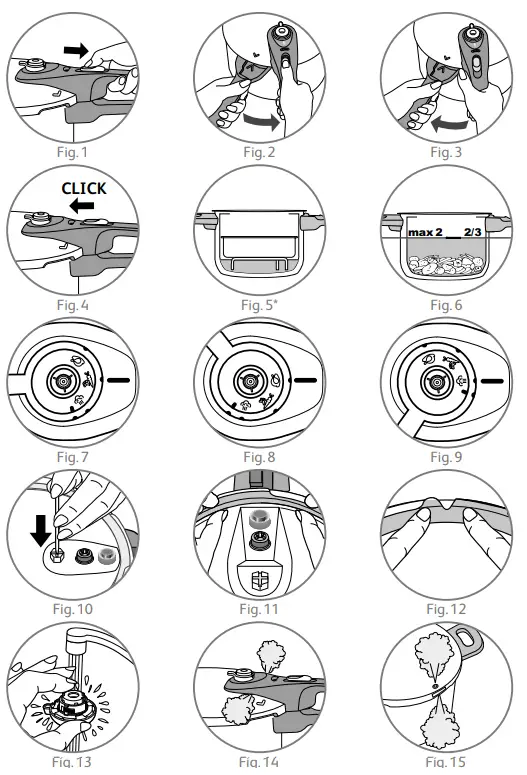 Fig. 1

Fig. 2

Fig. 3

CLICK

Fig. 4

Fig. 5*

max 2 2/3

Fig. 6

Fig. 7

Fig. 8

Fig. 9

Fig. 10

Fig. 11

Fig. 12

Fig. 13

Fig. 14

Fig. 15