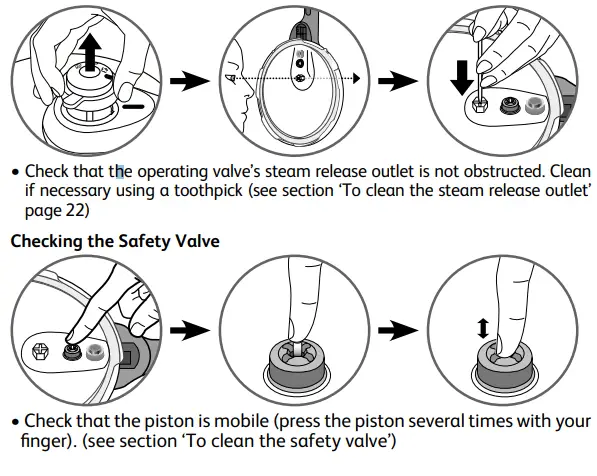 • Check that the operating valve's steam release outlet is not obstructed. Clean if necessary using a toothpick (see section 'To clean the steam release outlet' page 22)

Checking the Safety Valve

• Check that the piston is mobile (press the piston several times with your finger). (see section 'To clean the safety valve')