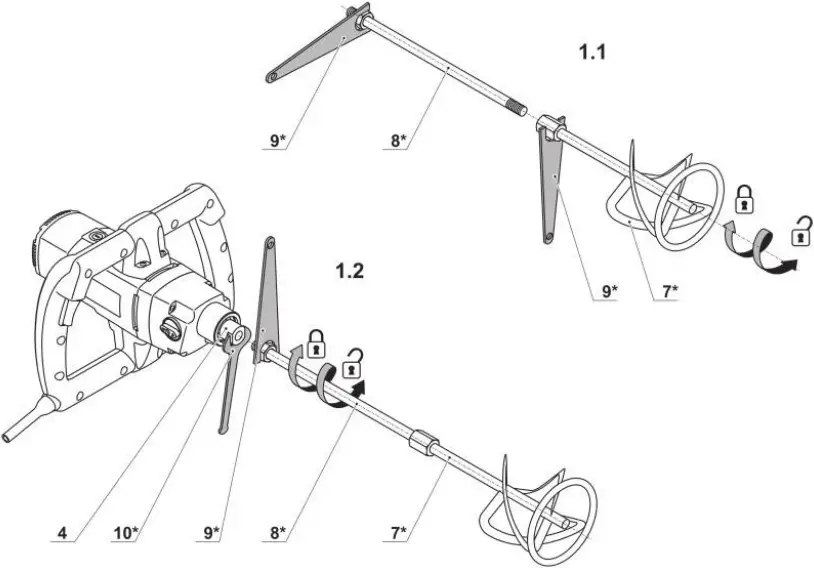 1.1

9*

8*

9*

7*

1.2

4

10*

9*

8*

7*