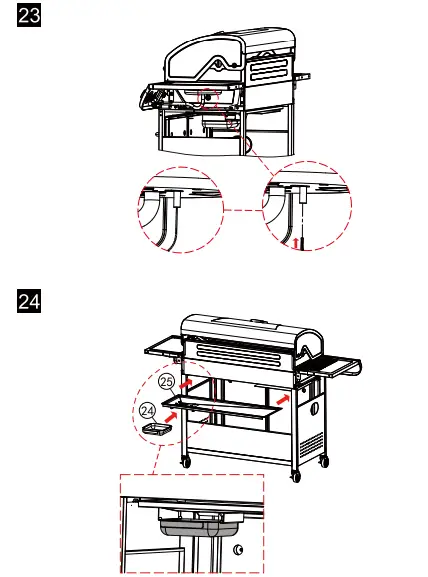 23

24

25

24