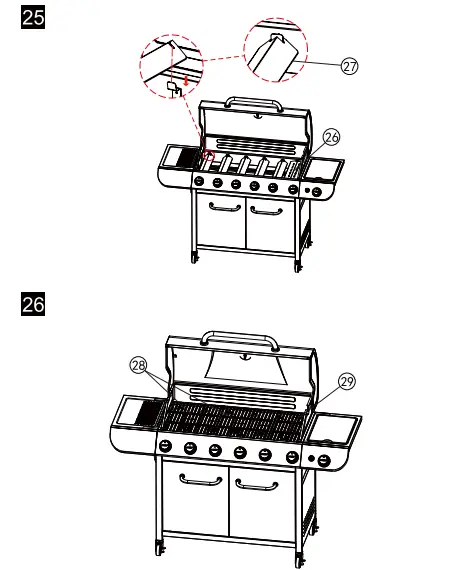 25

27

26

26

28

29