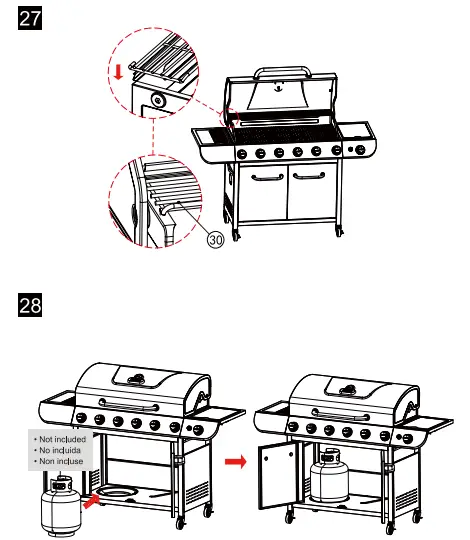 27

30

28

• Not included
• No incluida
• Non incluse