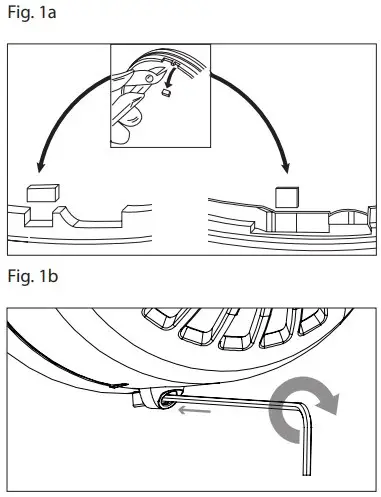 Fig. 1a

Fig. 1b