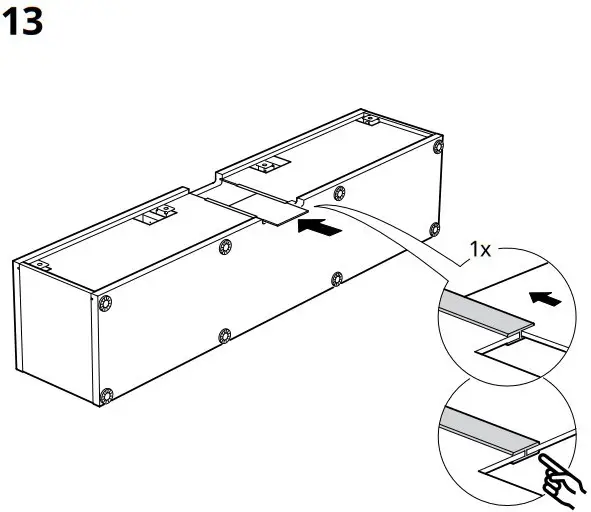 13

1x