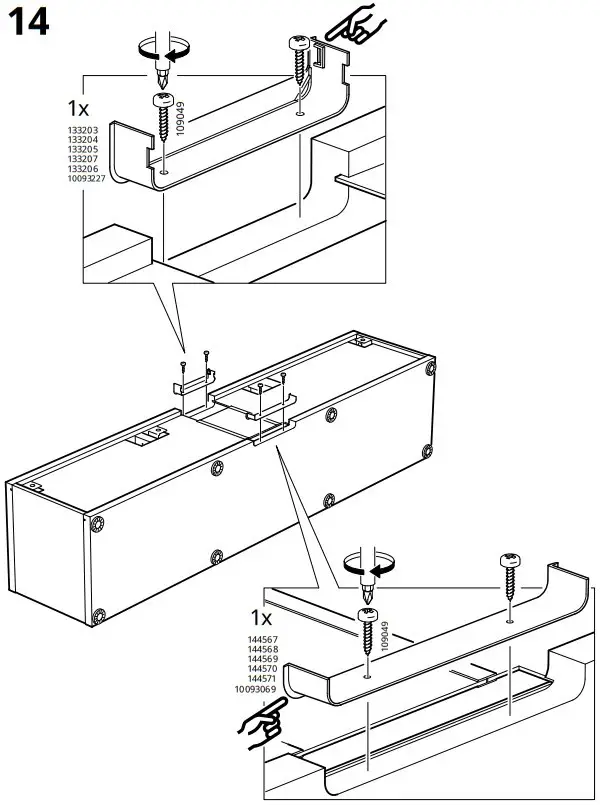 14

1x
133203
133204
133205
133207
133206
10093227

109049

1x
144567
144568
144569
144570
144571
10093069

109049