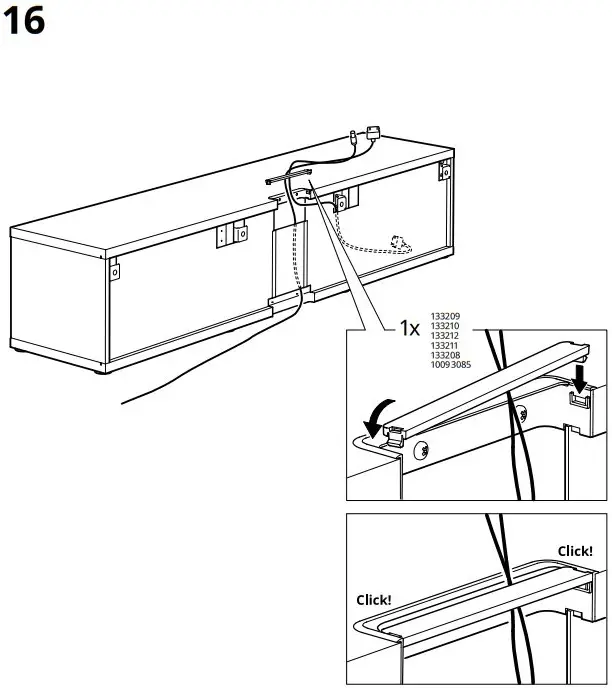 16

1x
133209
133210
133212
133211
133208
10093085

Click!

Click!