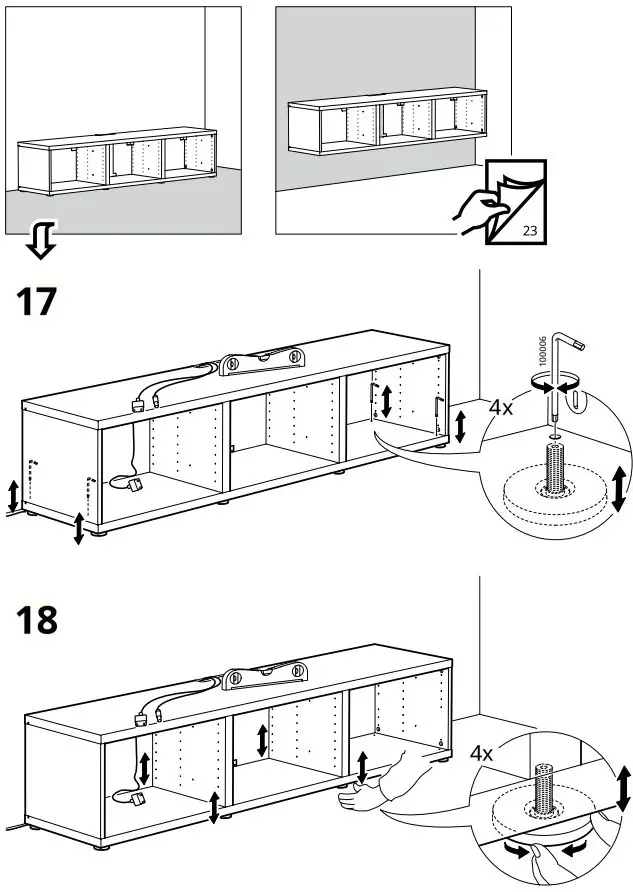 23

17

100006

4x

18

4x