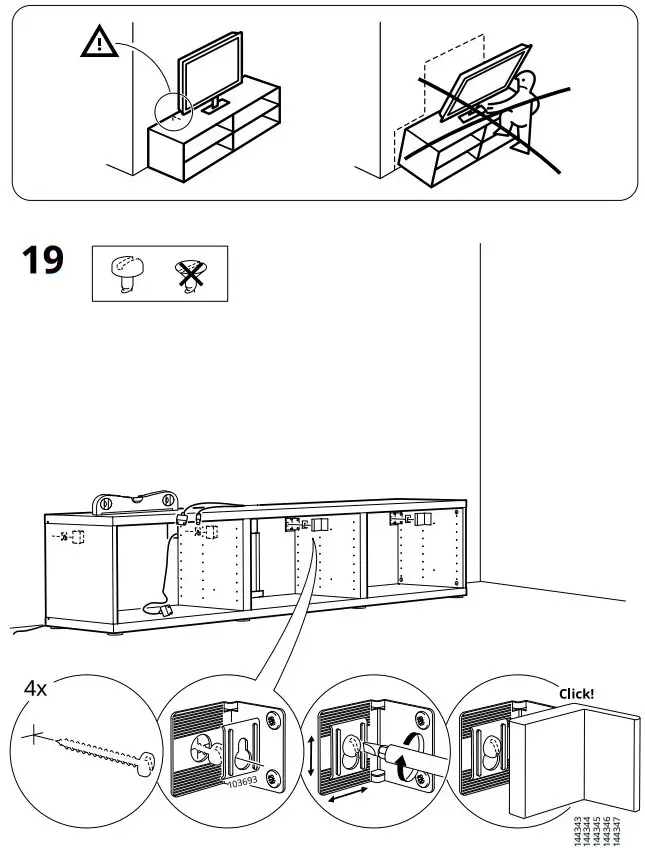 19

4x

103693

Click!

144343
144344
144345
144346
144347