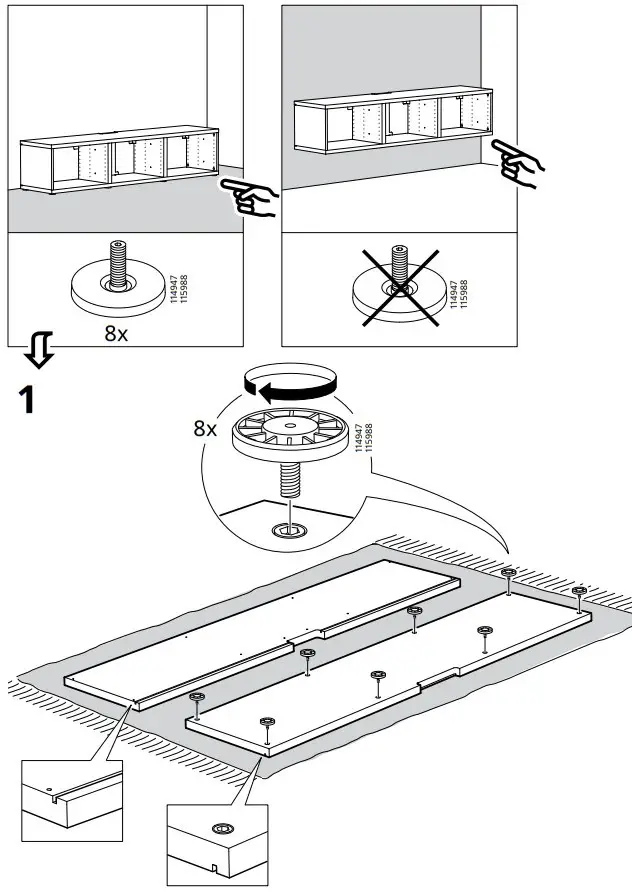 114947
115988
8x

114947
115988

1

8x
114947
115988