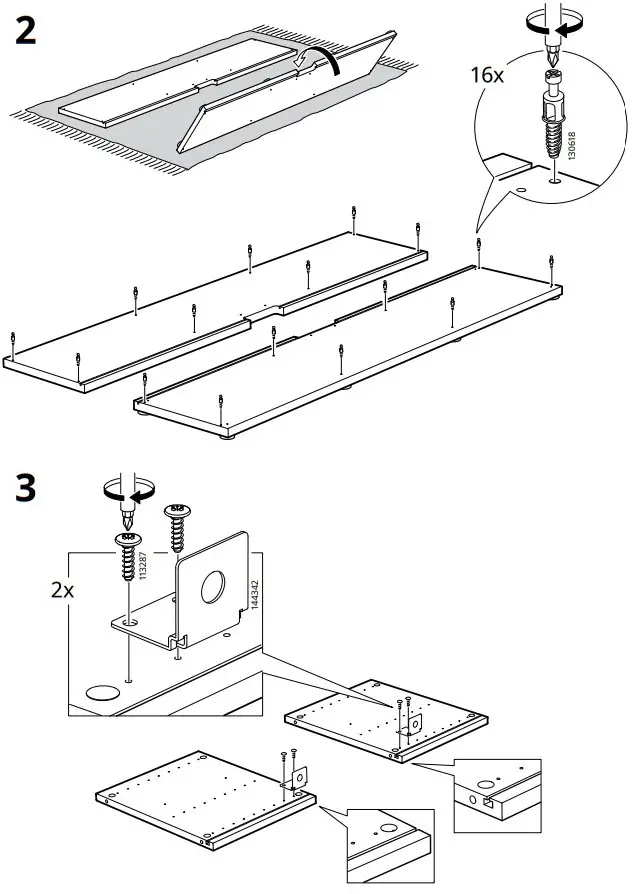 2

16x

130618

3

2x

113287

144342