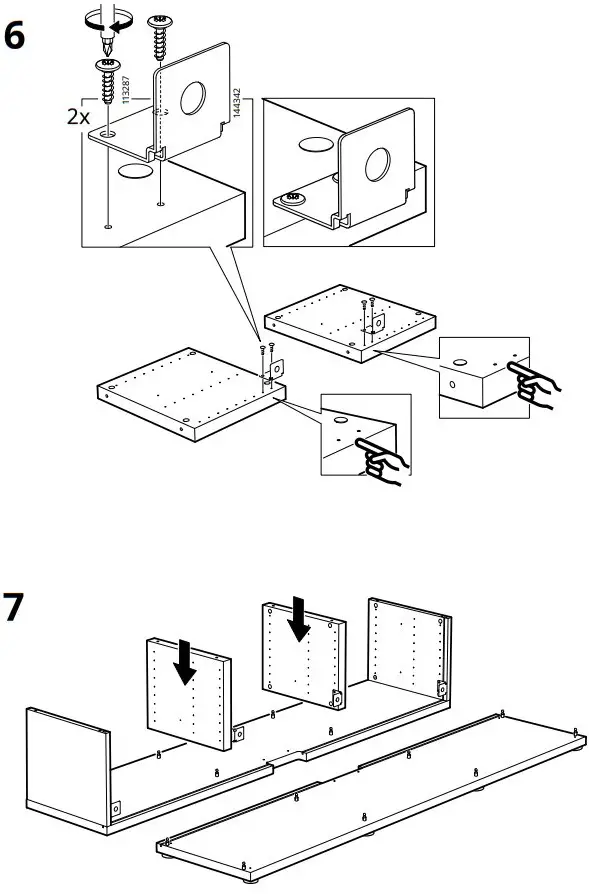 6

2x

113287

144342

7