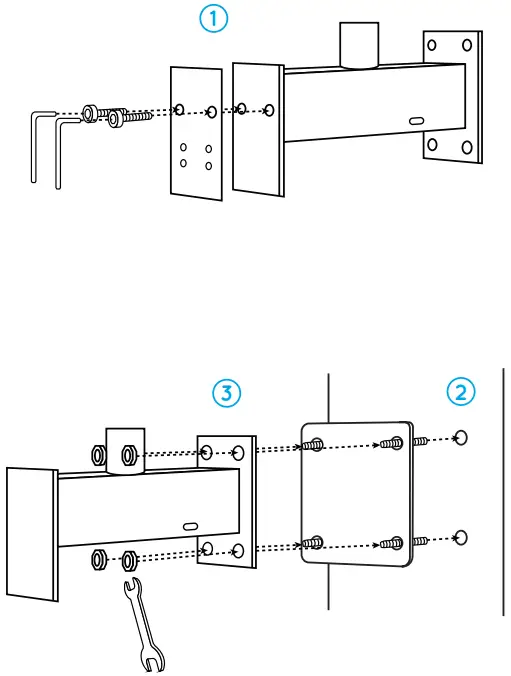 1

3

2