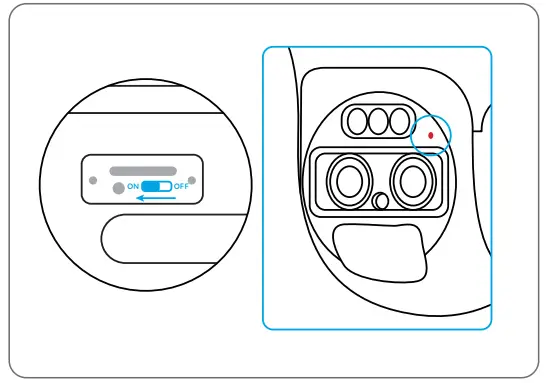 ON OFF