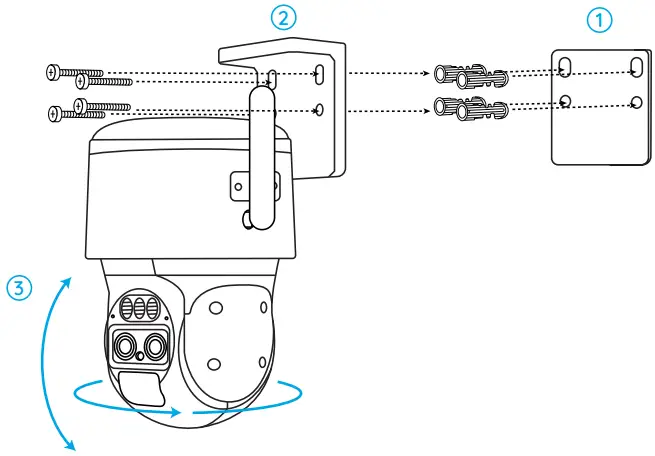 2
1
3