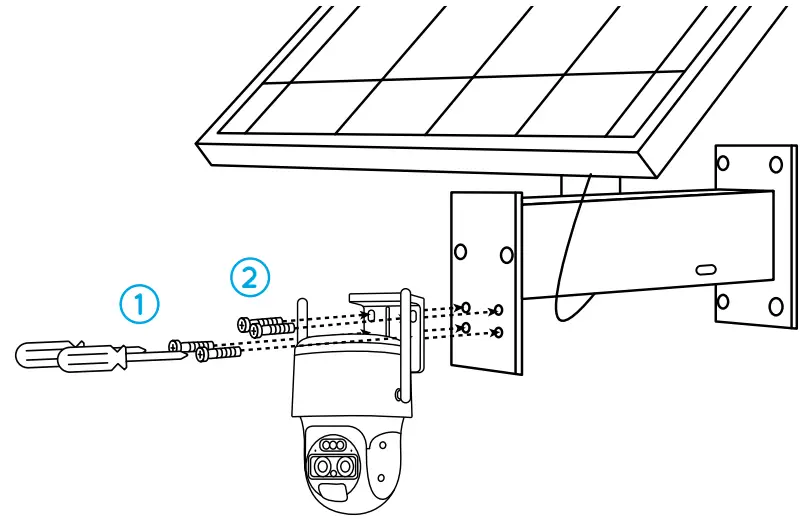 1

2