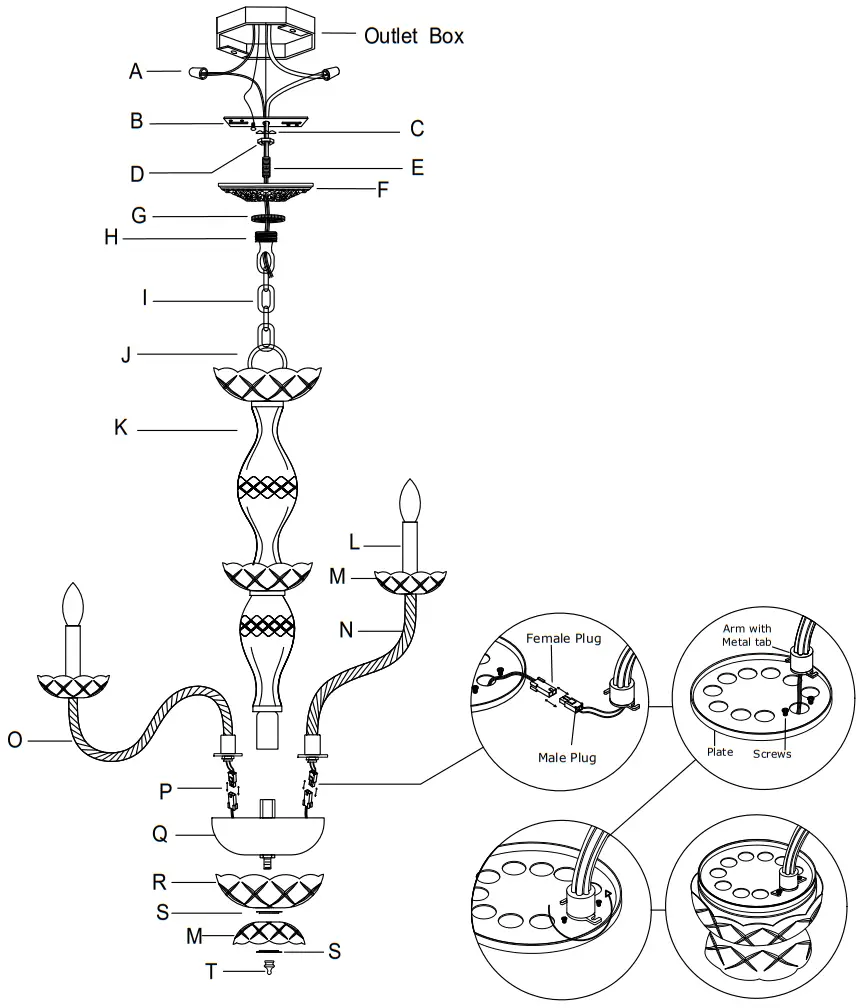 Outlet Box
A
B
C
D
E
F
G
H
I
J
K
L
M
N
O
P
Q
R
S
M
S
T

Female Plug
Male Plug

Arm with Metal tab
Plate
Screws