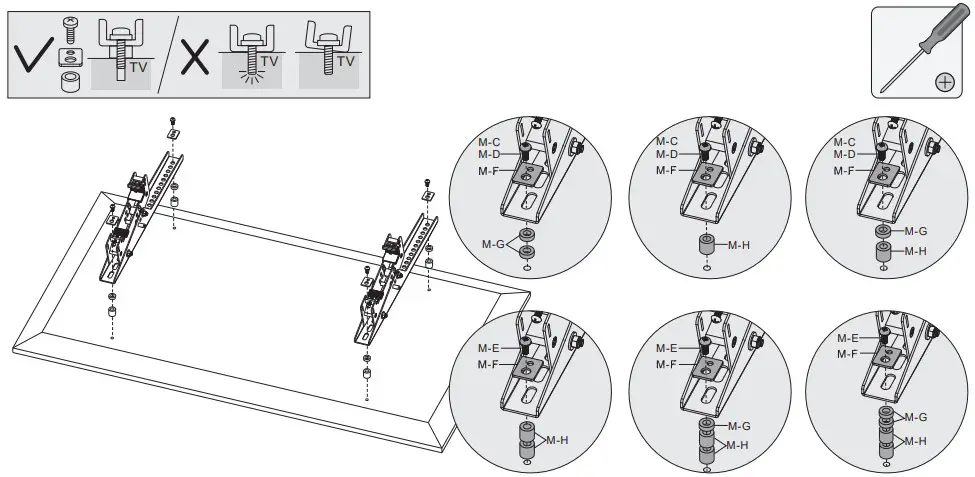 TV TV TV

M-C
M-D
M-F
M-G

M-C
M-D
M-F
M-H

M-C
M-D
M-F
M-G
M-H

M-E
M-F
M-H

M-E
M-F
M-G
M-H

M-E
M-F
M-G
M-H