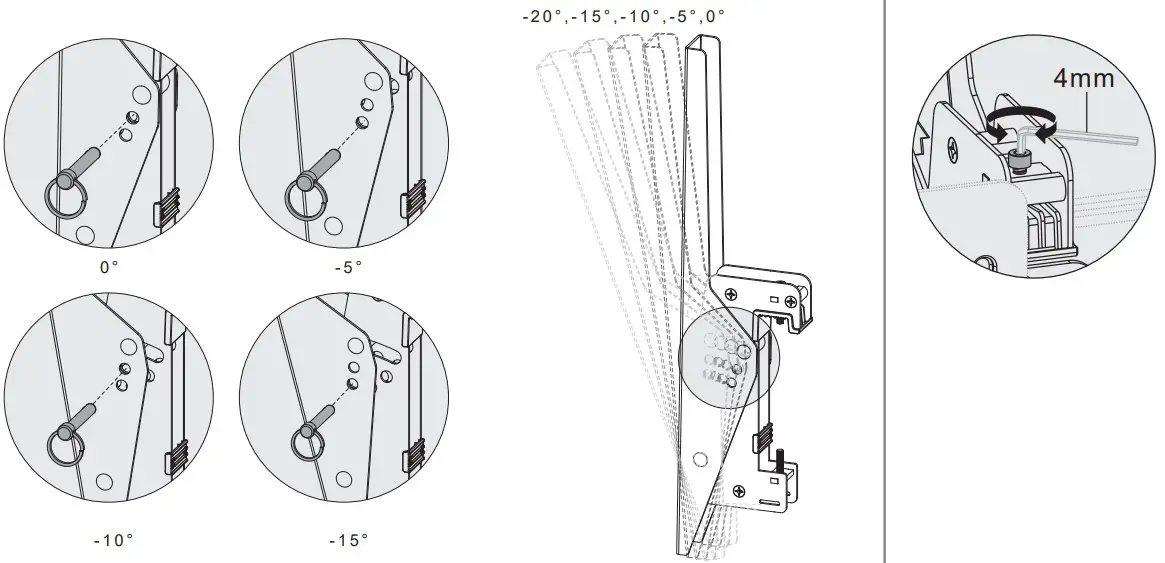 0°

-5°

-10°

-15°

-20°,-15°,-10°,-5°,0°

4mm