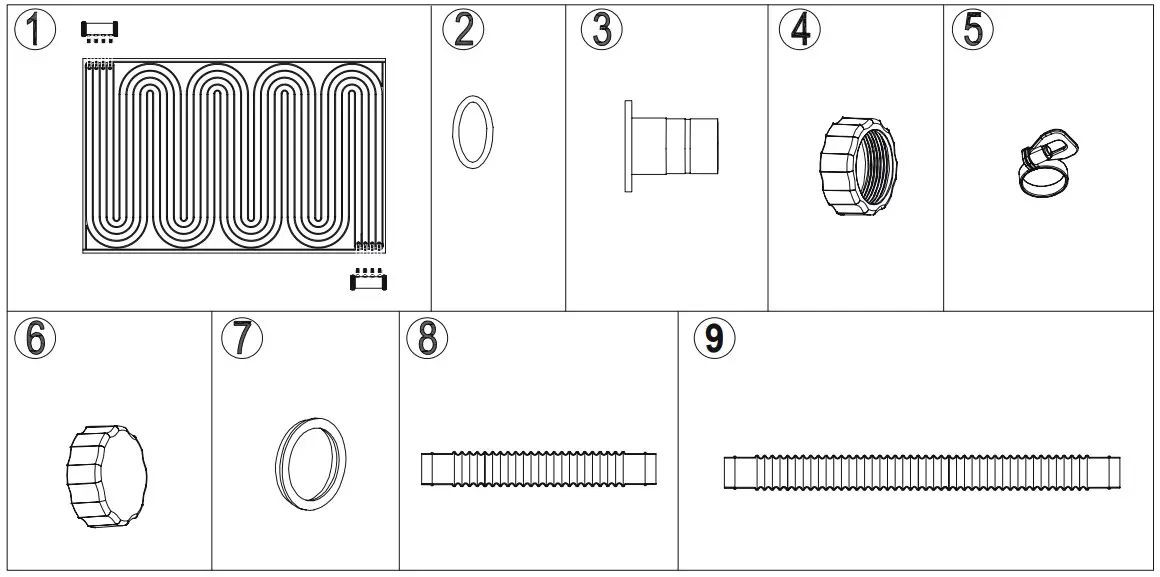 ①
②
③
④
⑤
⑥
⑦
⑧
⑨