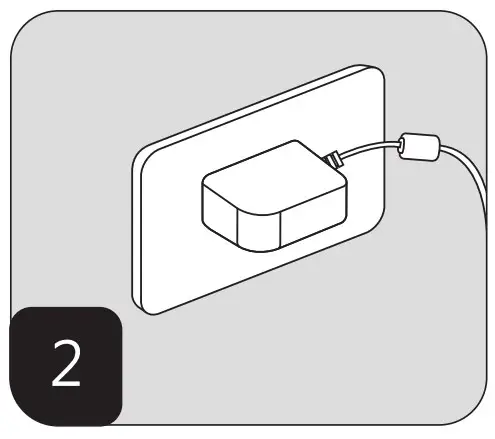 2