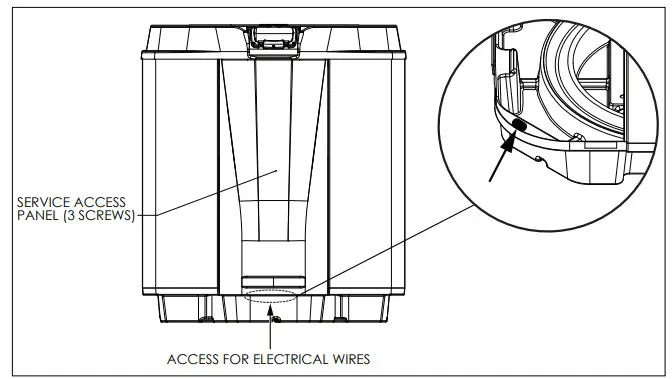 SERVICE ACCESS PANEL (3 SCREWS)

ACCESS FOR ELECTRICAL WIRES