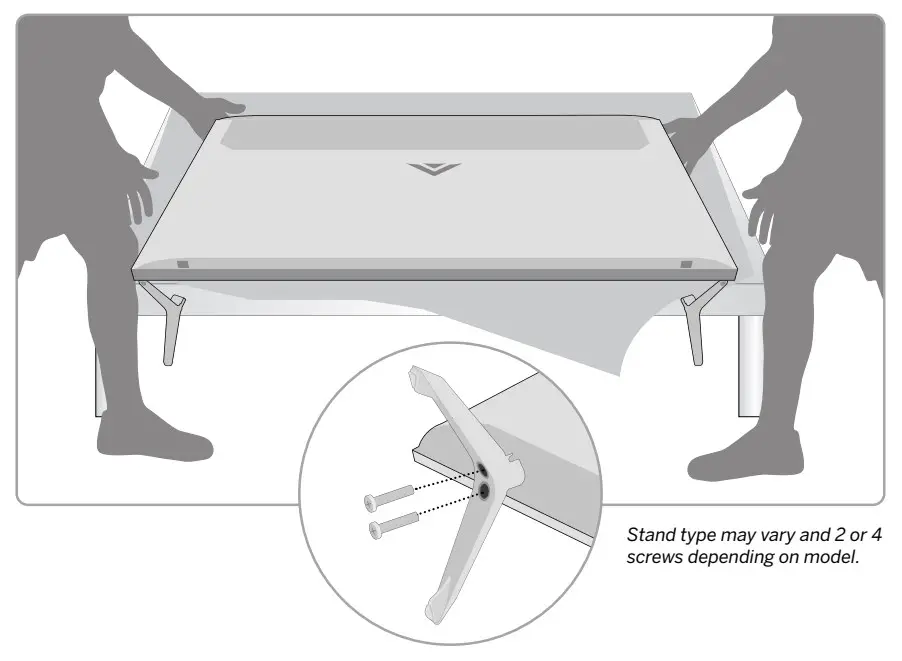 Stand type may vary and 2 or 4 screws depending on model.