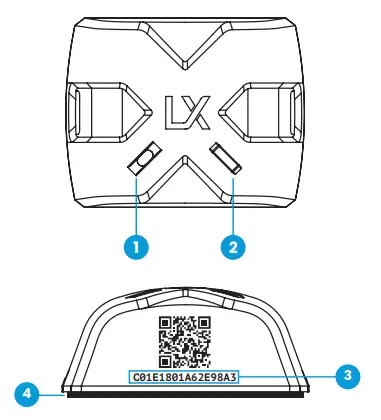 LX

1

2

C01E1801A62E98A3

3

4