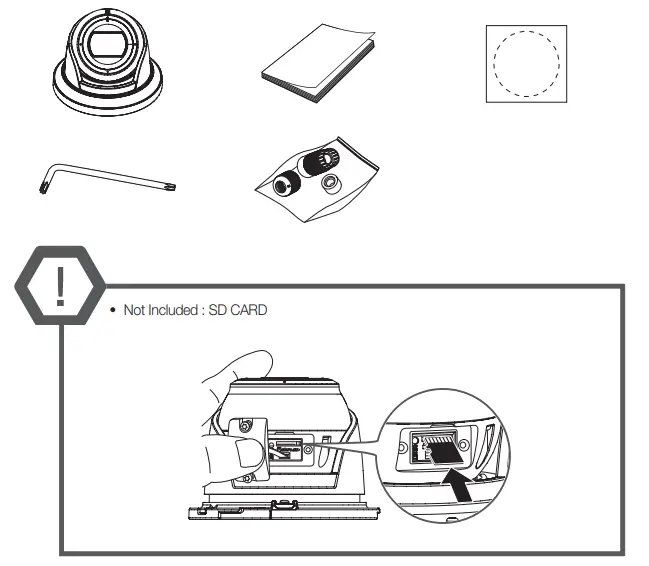 !

• Not Included : SD CARD