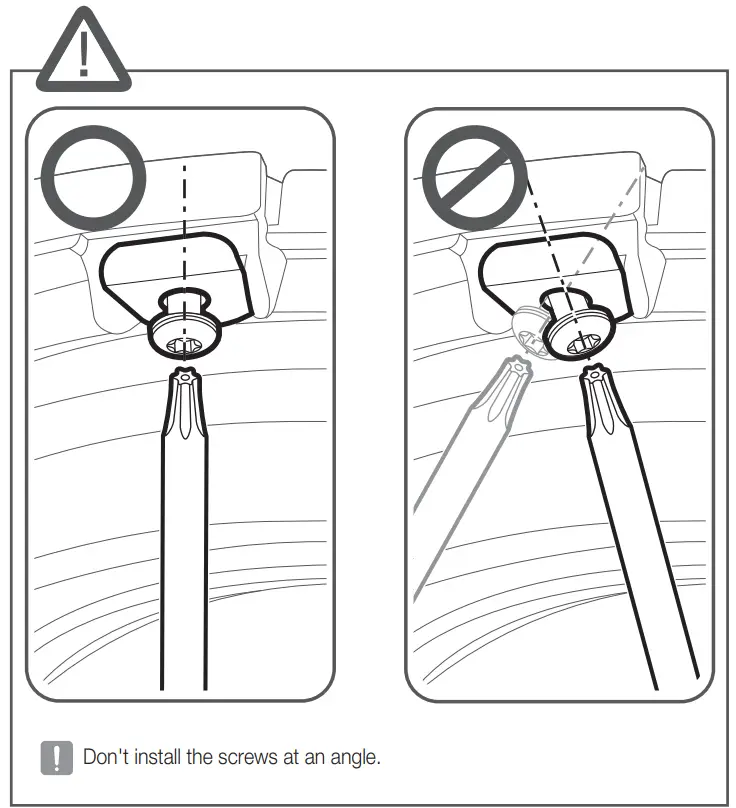 Don't install the screws at an angle.