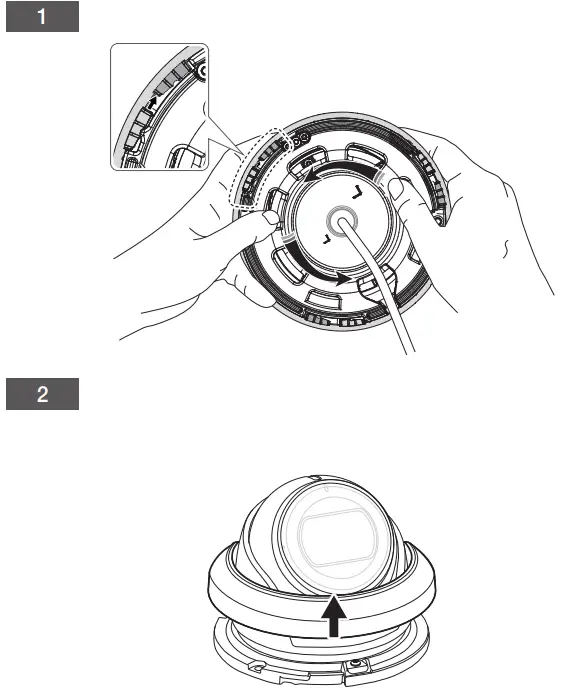 1

2