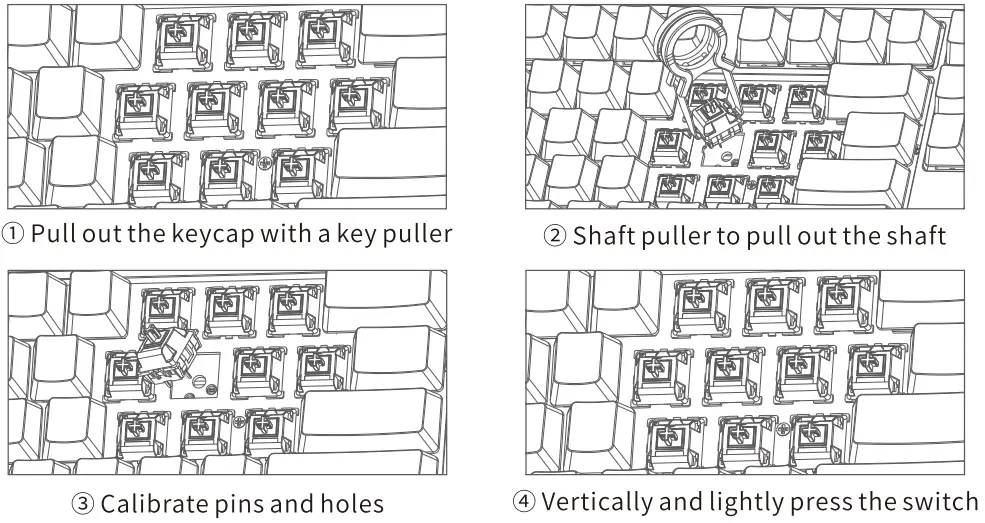 ① Pull out the keycap with a key puller

② Shaft puller to pull out the shaft

③ Calibrate pins and holes

④ Vertically and lightly press the switch