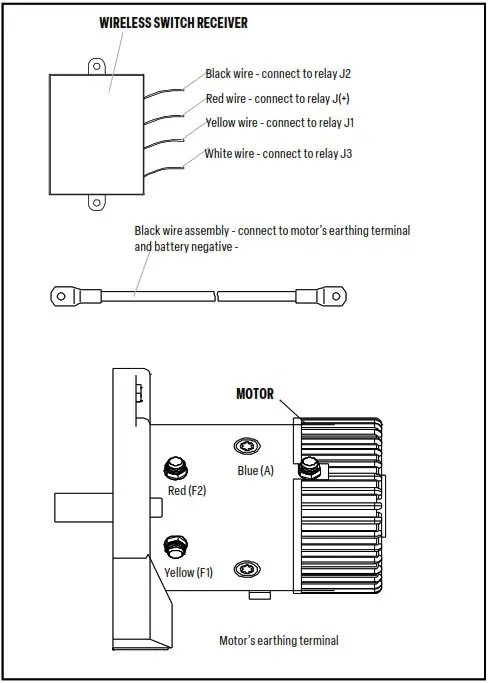 WIRELESS SWITCH RECEIVER

Black wire - connect to relay J2

Red wire - connect to relay J(+)

Yellow wire - connect to relay J1

White wire - connect to relay J3

Black wire assembly - connect to motor's earthing terminal and battery negative -

MOTOR

Blue (A)

Red (F2)

Yellow (F1)

Motor's earthing terminal