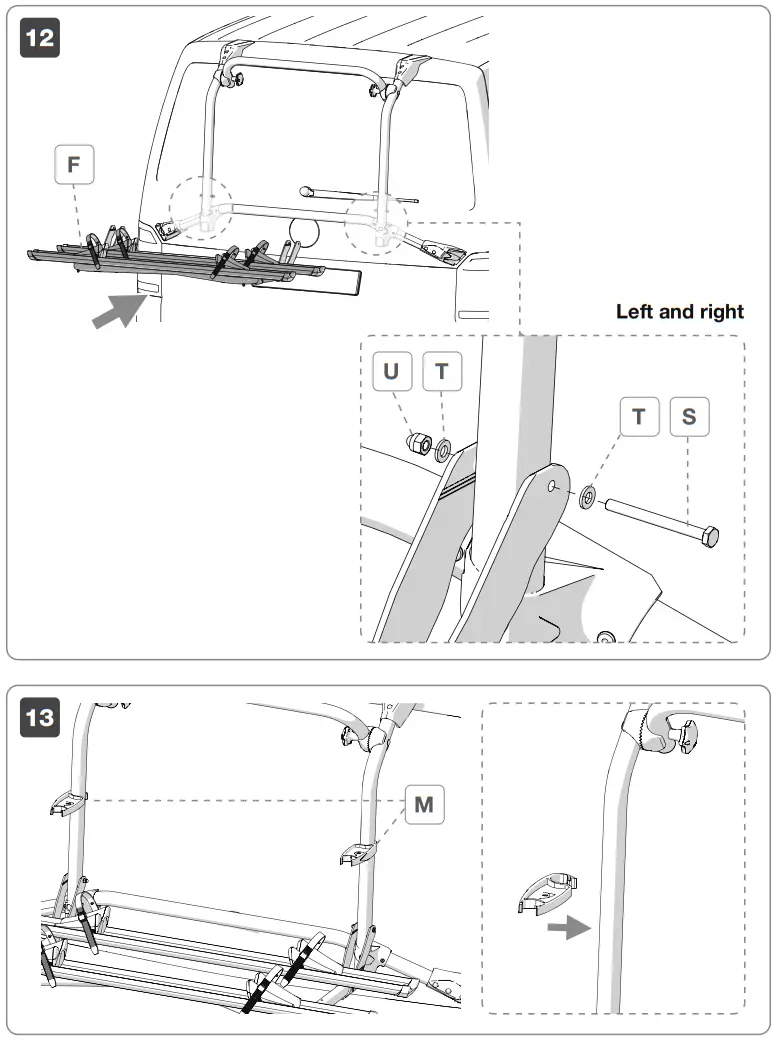 12

F

Left and right

U T

T S

13

M