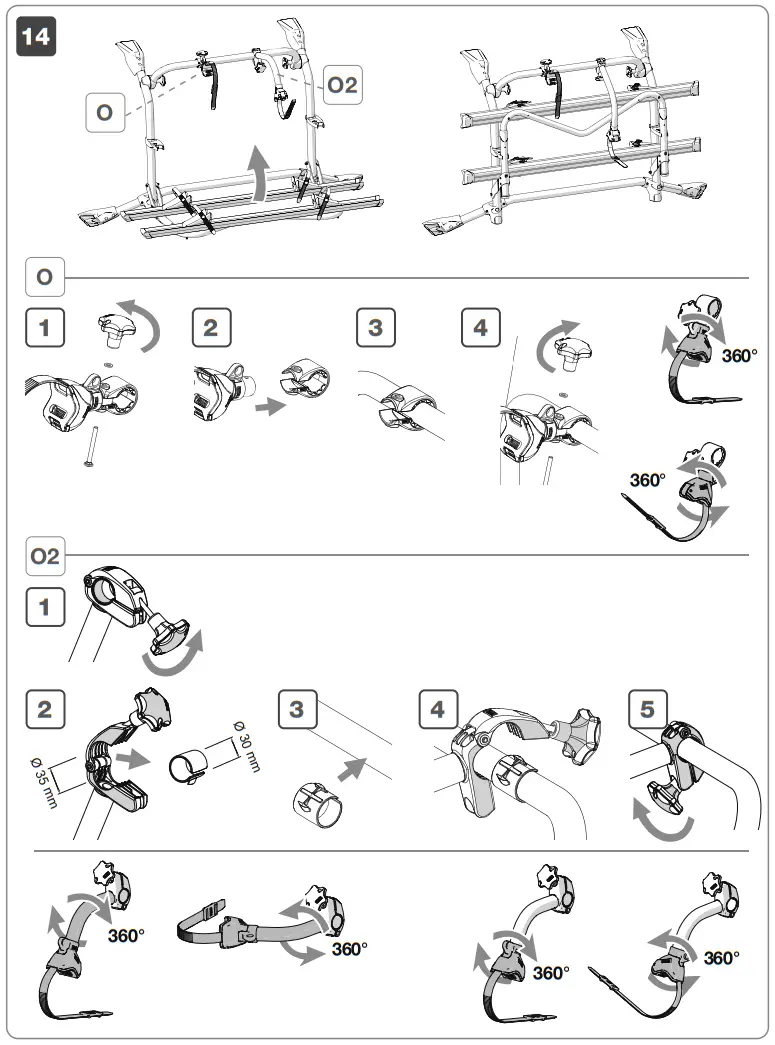 14

O

O2

O

1

2

3

4

360°

360°

O2

1

2

Ø 35 mm

Ø 30 mm

3

4

5

360°

360°

360°

360°