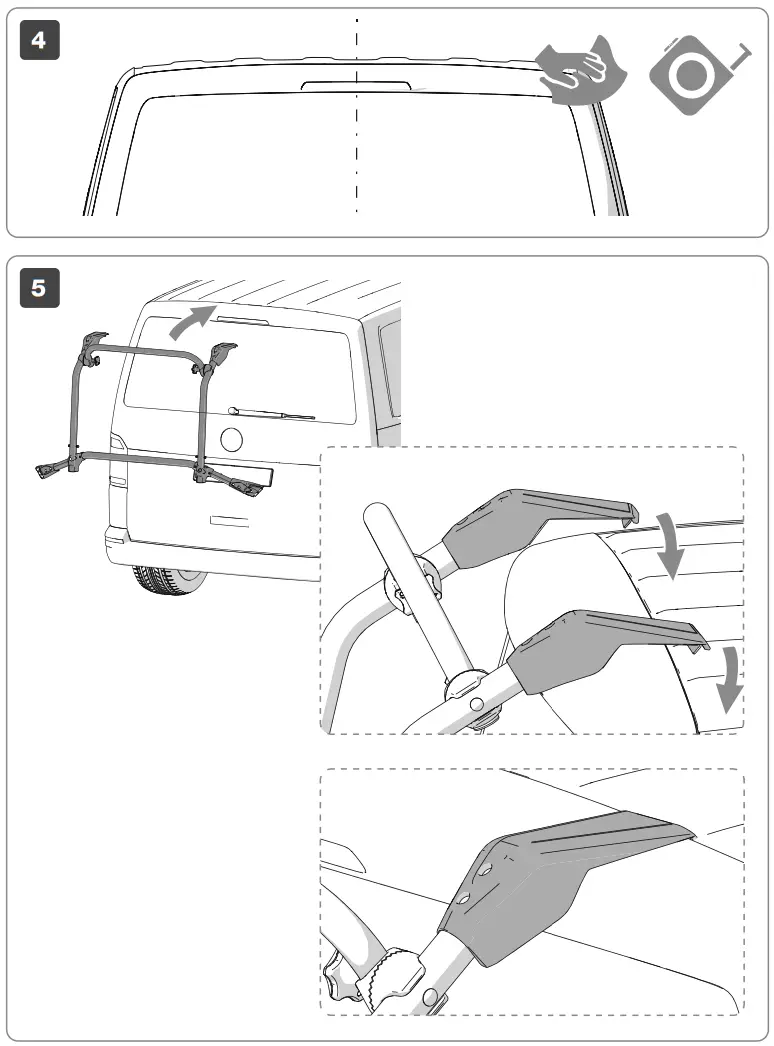 4

5