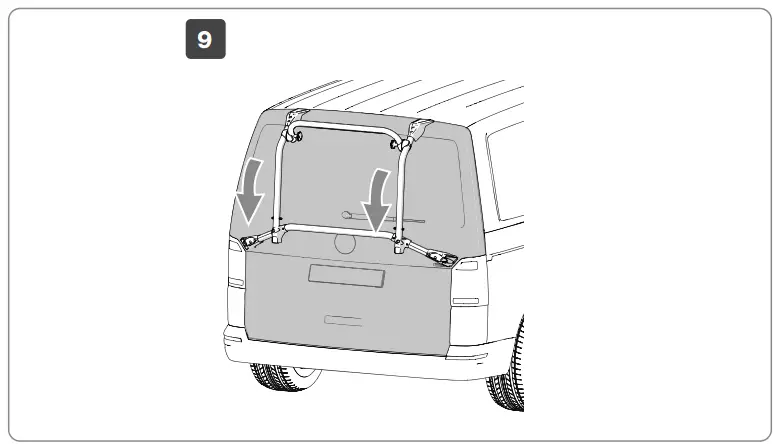 9