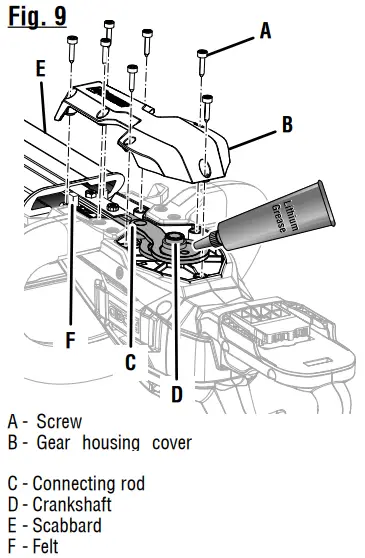 Fig. 9

A

E

B

Lithium Grease

F

C

D

A - Screw
B - Gear housing cover

C - Connecting rod
D - Crankshaft
E - Scabbard
F - Felt