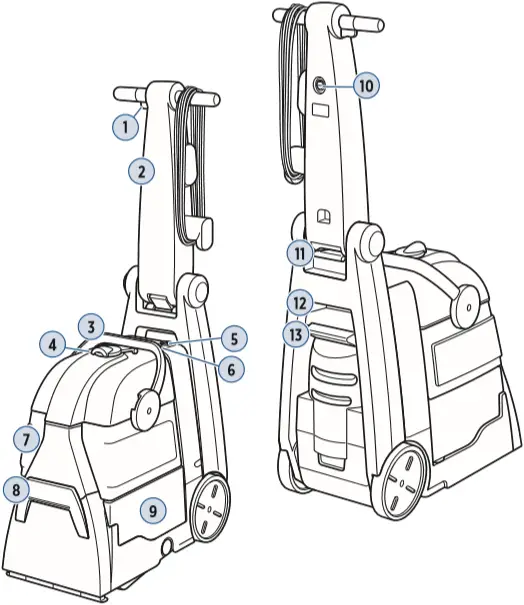 1
2
3
4
5
6
7
8
9
10
11
12
13