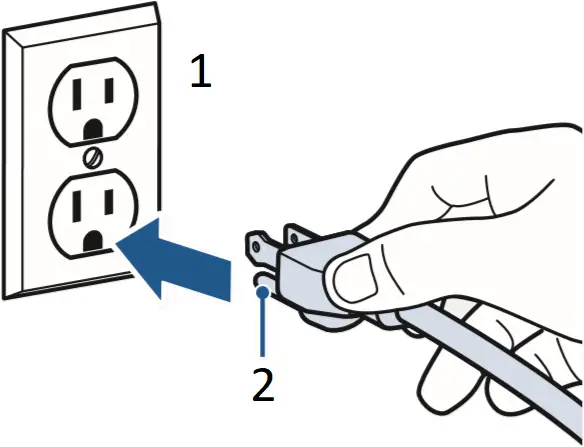 1

2