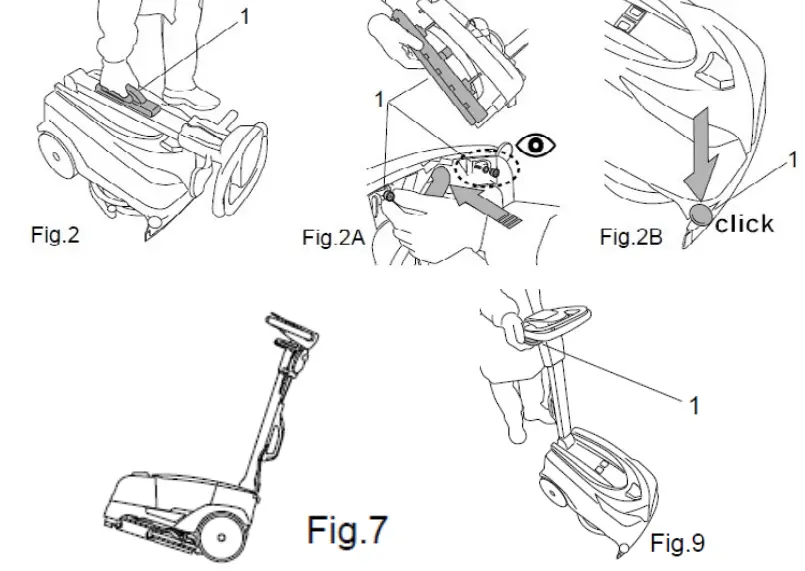 1

Fig.2

1

Fig.2A

1

click

Fig.2B

Fig.7

1

Fig.9