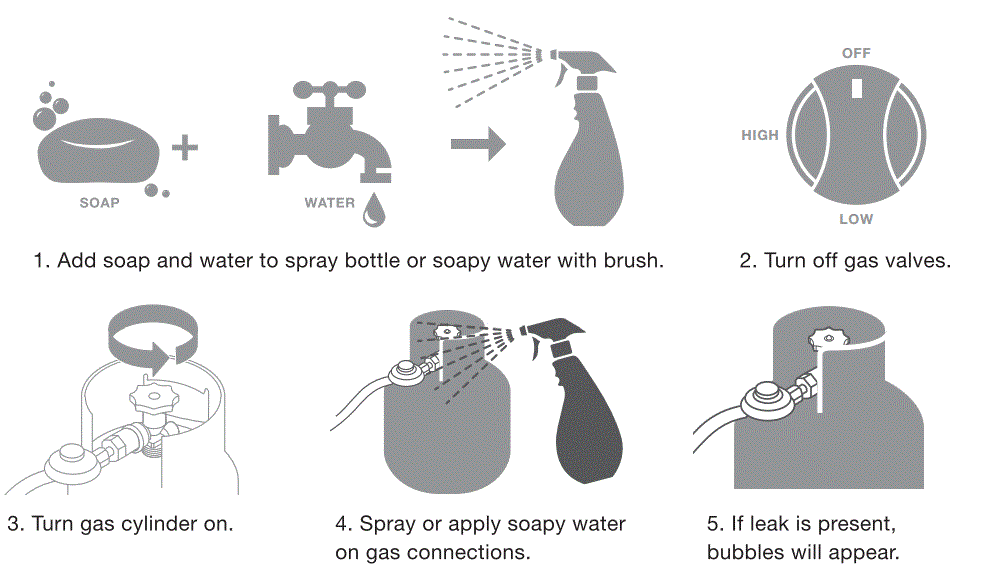 SOAP

WATER

OFF

HIGH

LOW

1. Add soap and water to spray bottle or soapy water with brush.

2. Turn off gas valves.

3. Turn gas cylinder on.

4. Spray or apply soapy water on gas connections.

5. If leak is present, bubbles will appear.