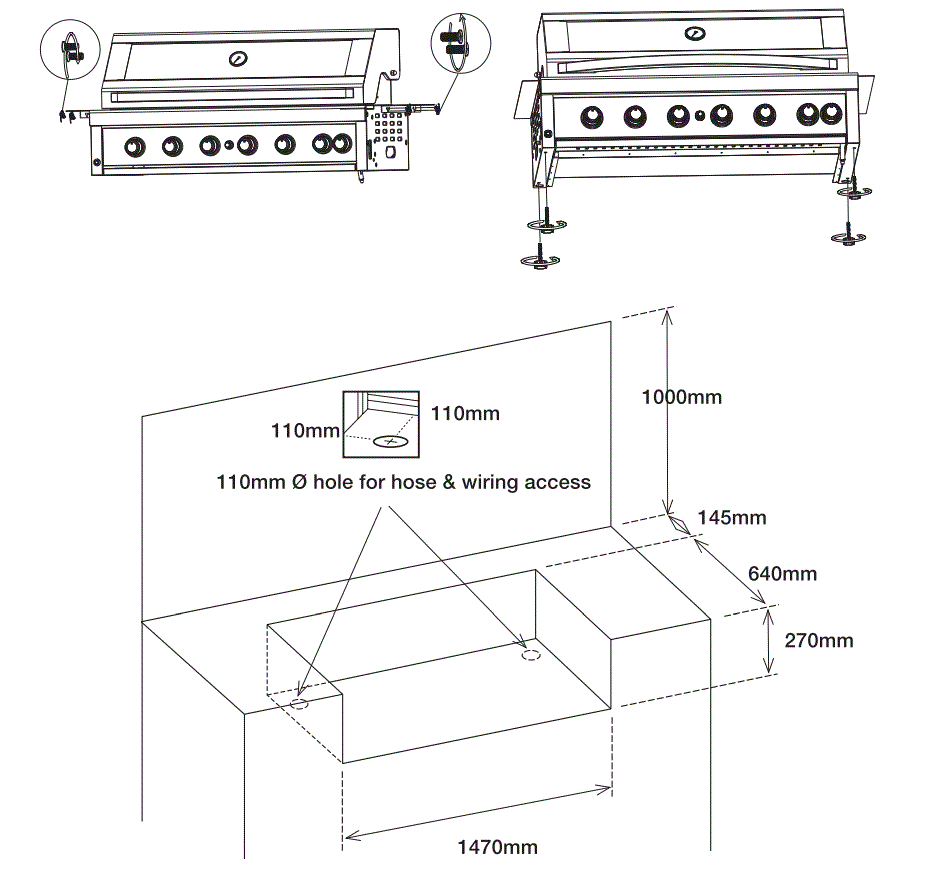 110mm
110mm
110mm Ø hole for hose & wiring access
1000mm
145mm
640mm
270mm
1470mm