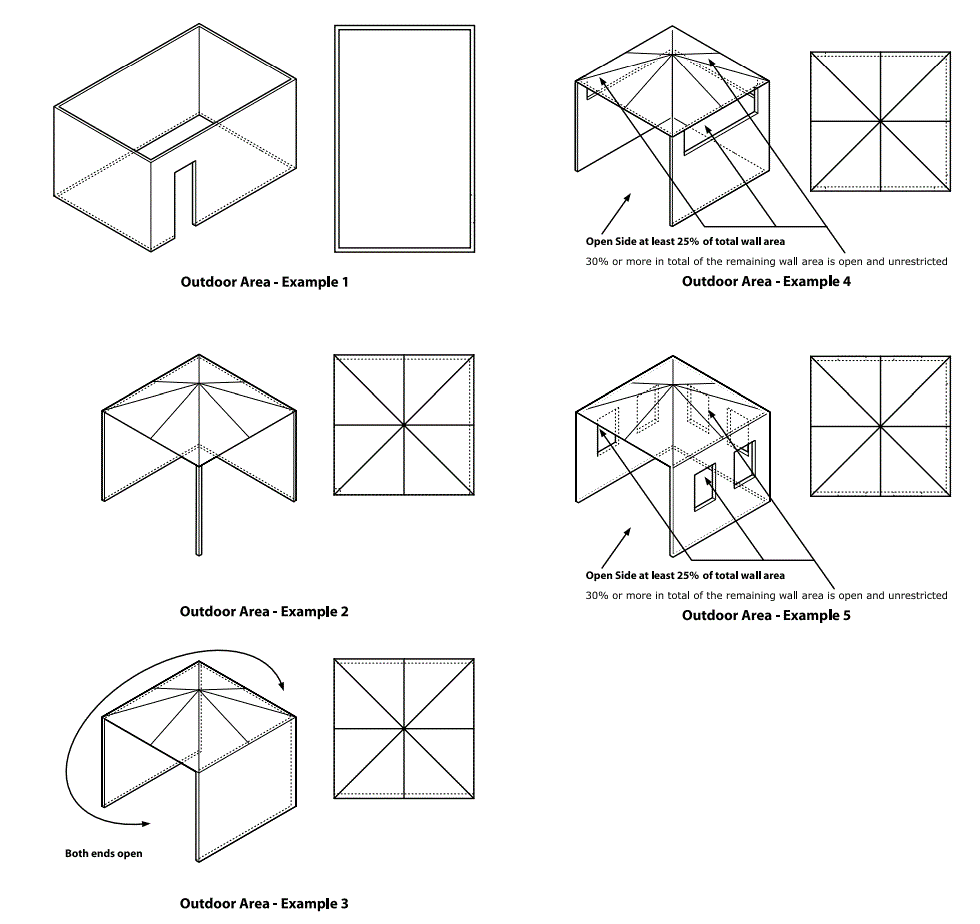 Outdoor Area - Example 1

Outdoor Area - Example 2

Both ends open

Outdoor Area - Example 3

Open Side at least 25% of total wall area

30% or more in total of the remaining wall area is open and unrestricted

Outdoor Area - Example 4

Open Side at least 25% of total wall area

30% or more in total of the remaining wall area is open and unrestricted

Outdoor Area - Example 5